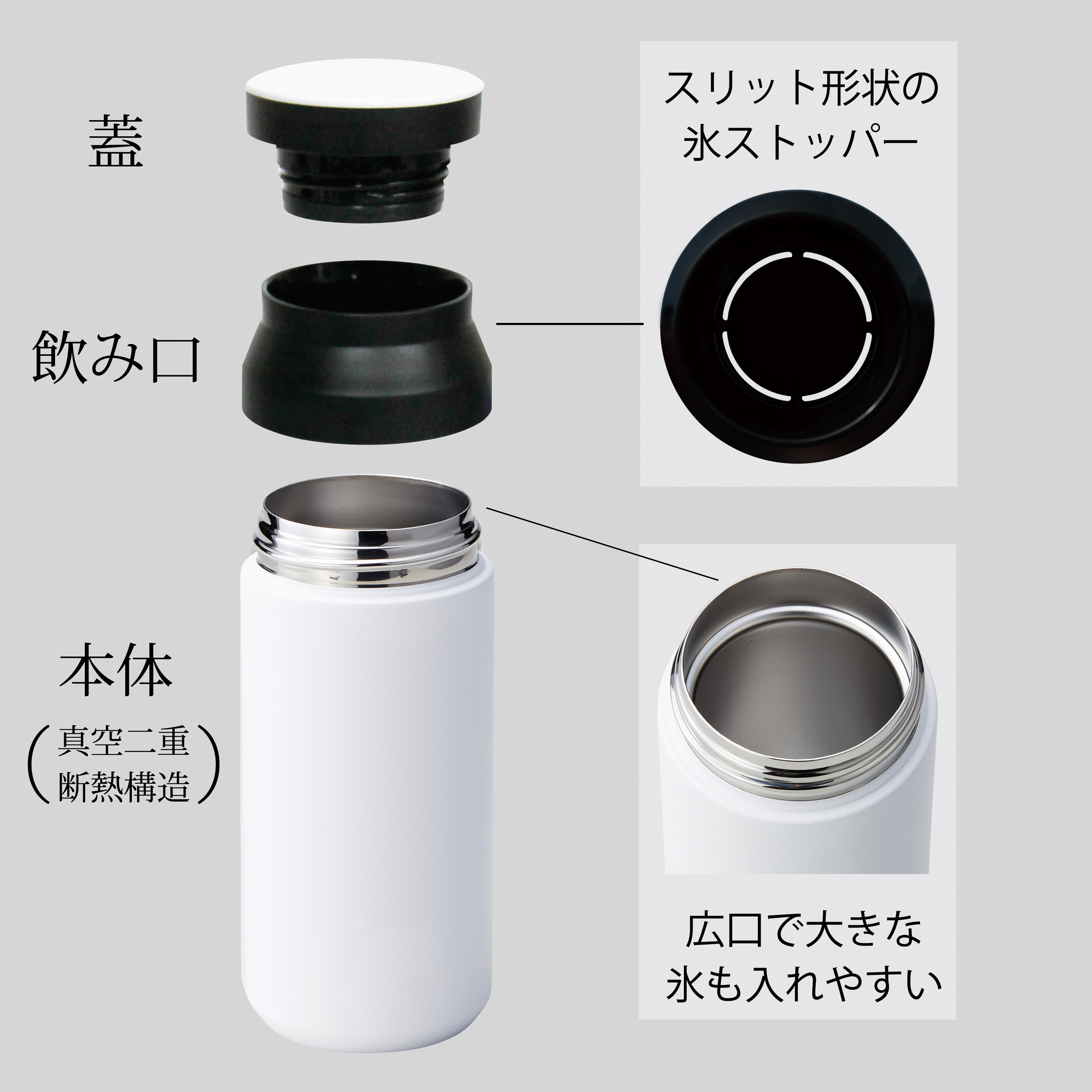 蓋

飲み口

本体
（真空二重
断熱構造）

スリット形状の
氷ストッパー

広口で大きな
氷も入れやすい