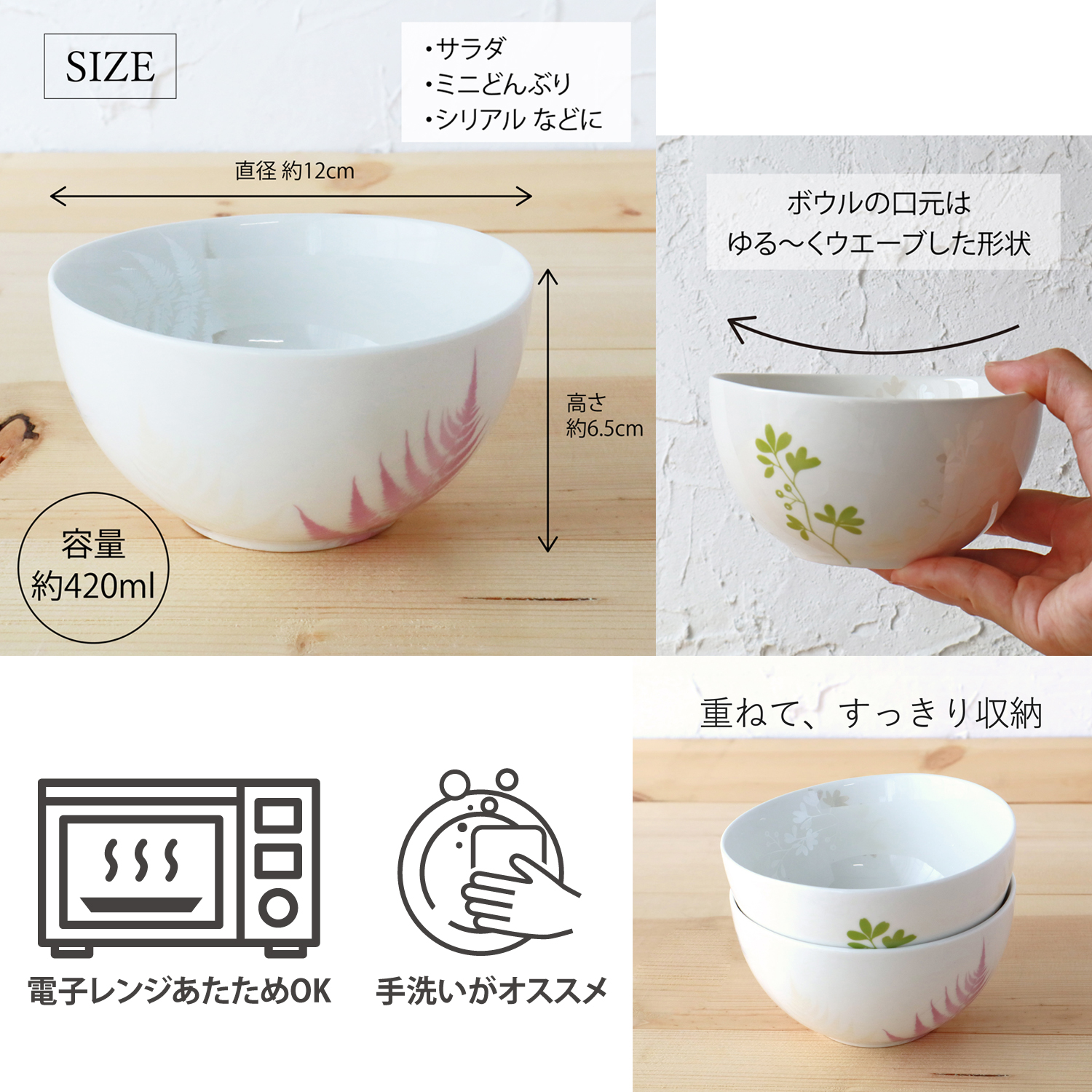 SIZE

・サラダ
・ミニどんぶり
・シリアル などに

直径 約12cm

高さ
約6.5cm

容量
約420ml

ボウルの口元は
ゆる〜くウエーブした形状

重ねて、すっきり収納

電子レンジあたためOK

手洗いがオススメ